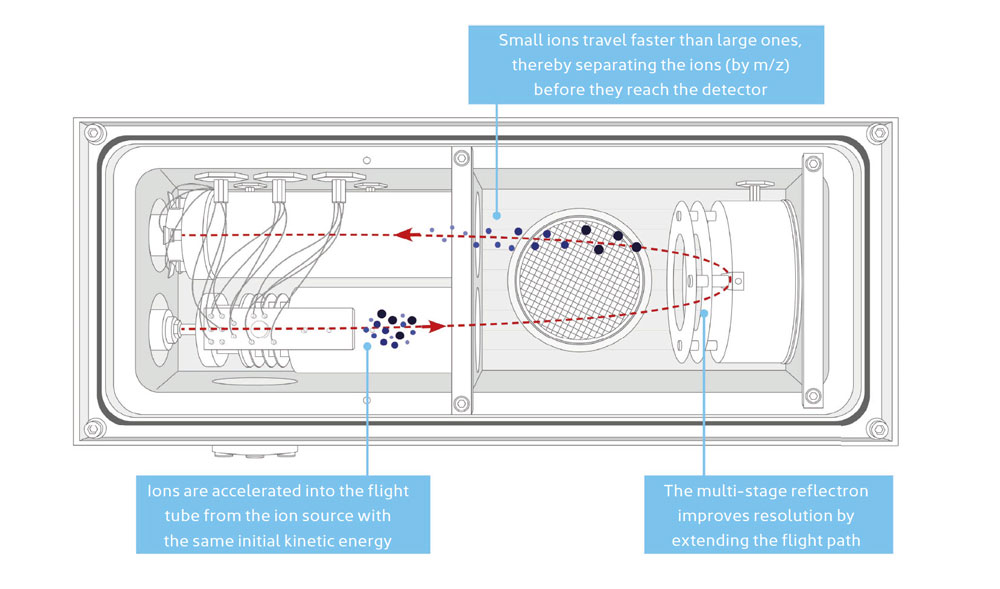 Small ions travel faster than large ones, thereby separating the ions (by m/z) before they reach the detector

Ions are accelerated into the flight tube from the ion source with the same initial kinetic energy

The multi-stage reflectron improves resolution by extending the flight path