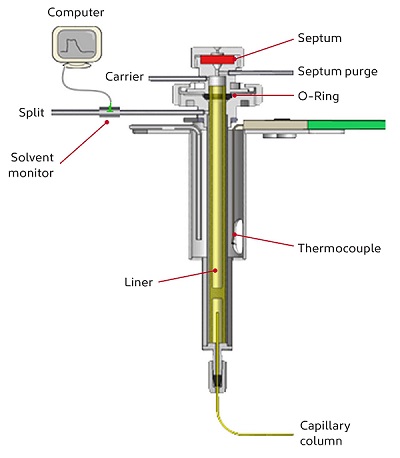 Computer

Septum

Carrier

Septum purge

O-Ring

Split

Solvent monitor

Thermocouple

Liner

Capillary column